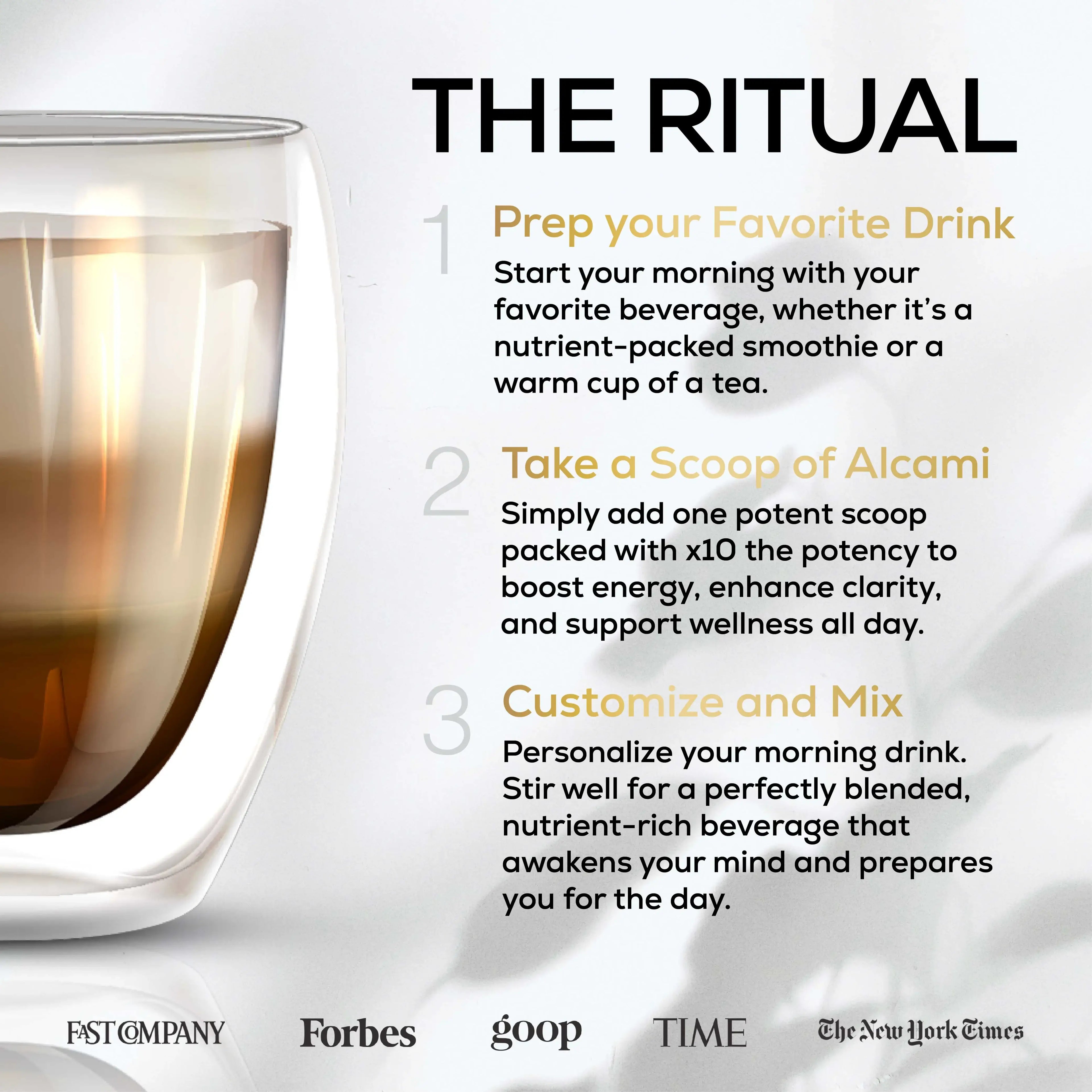 THE RITUAL

1 Prep your Favorite Drink

Start your morning with your favorite beverage, whether it's a nutrient-packed smoothie or a warm cup of a tea.

2 Take a Scoop of Alcami

Simply add one potent scoop packed with x10 the potency to boost energy, enhance clarity, and support wellness all day.

3 Customize and Mix

Personalize your morning drink. Stir well for a perfectly blended, nutrient-rich beverage that awakens your mind and prepares you for the day.

FAST COMPANY Forbes goop TIME The New York Times